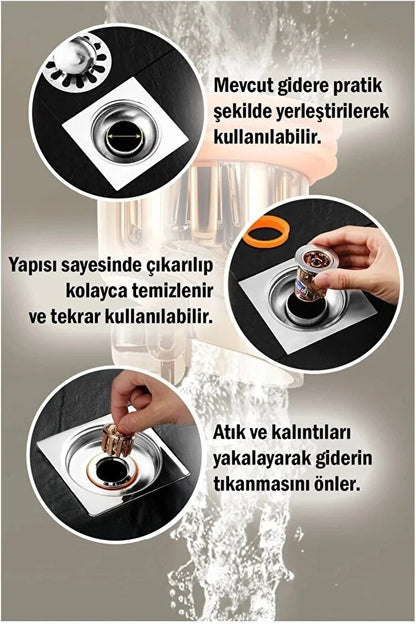 Mevcut gidere pratik şekilde yerleştirilerek kullanılabilir.

Yapısı sayesinde çıkarılıp kolayca temizlenir ve tekrar kullanılabilir.

Atık ve kalıntıları yakalayarak giderin tıkanmasını önler.